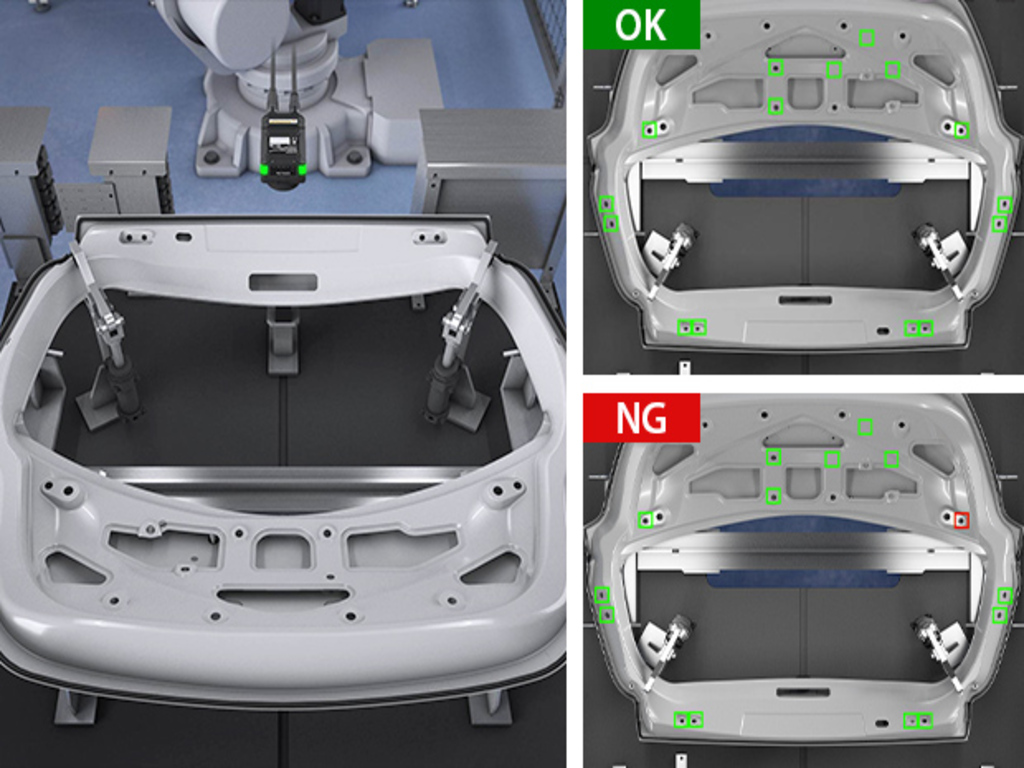 OK

NG